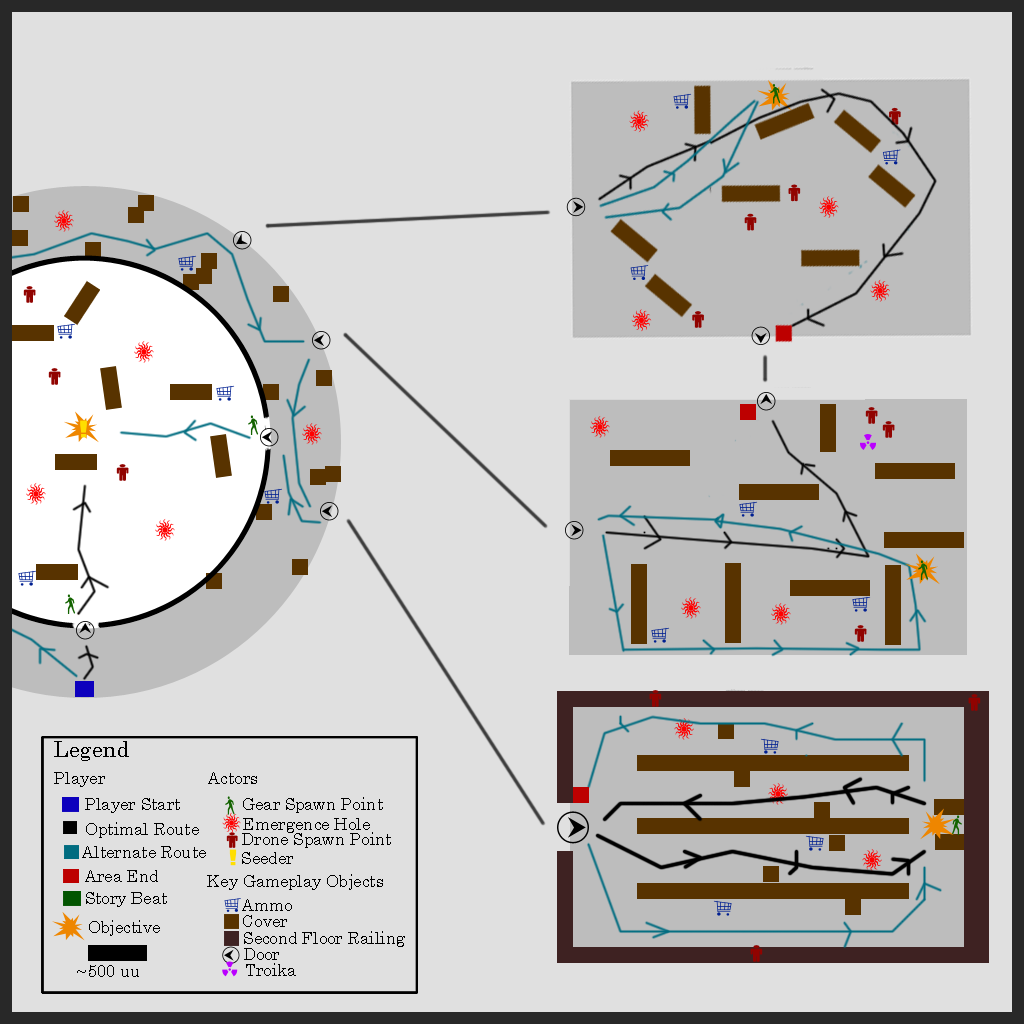 Legend
Player
Player Start
Optimal Route
Alternate Route
Area End
Story Beat
Objective
~500 uu

Actors
Gear Spawn Point
Emergence Hole
Drone Spawn Point
Seeder
Key Gameplay Objects
Ammo
Cover
Second Floor Railing
Door
Troika